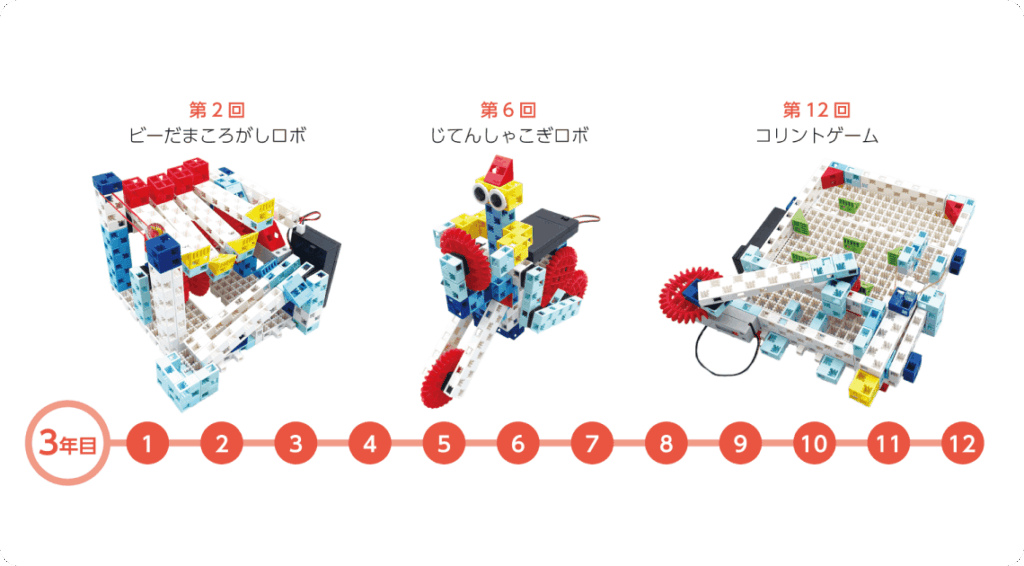 第２回
ビーだまころがしロボ

第６回
じてんしゃこぎロボ

第12回
コリントゲーム

3年目
1
2
3
4
5
6
7
8
9
10
11
12