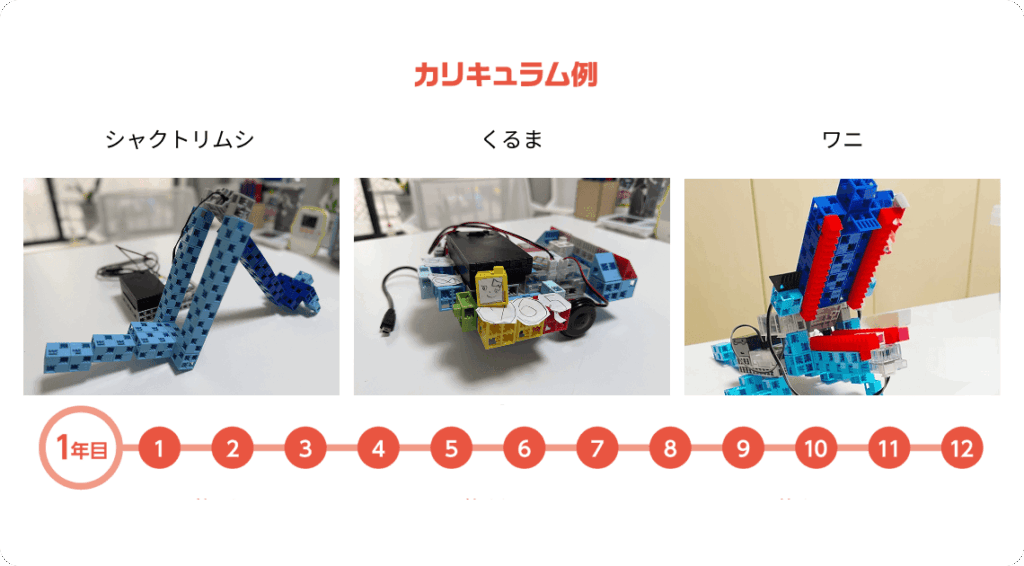 カリキュラム例

シャクトリムシ

くるま

ワニ

1年目

1 2 3 4 5 6 7 8 9 10 11 12